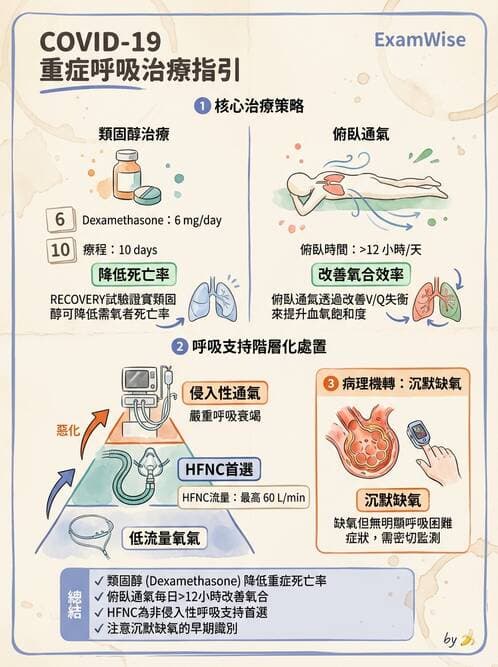 COVID-19
重症呼吸治療指引

ExamWise

1 核心治療策略

類固醇治療

6 Dexamethasone：6 mg/day

10 療程：10 days

降低死亡率

RECOVERY試驗證實類固醇可降低需氧者死亡率

俯臥通氣

俯臥時間：>12 小時/天

改善氧合效率

俯臥通氣透過改善V/Q失衡來提升血氧飽和度

2 呼吸支持階層化處置

惡化

侵入性通氣
嚴重呼吸衰竭

HFNC首選
HFNC流量：最高 60 L/min

低流量氧氣

3 病理機轉：沉默缺氧

沉默缺氧
缺氧但無明顯呼吸困難症狀，需密切監測

總結
✓ 類固醇 (Dexamethasone) 降低重症死亡率
✓ 俯臥通氣每日>12小時改善氧合
✓ HFNC為非侵入性呼吸支持首選
✓ 注意沉默缺氧的早期識別

by