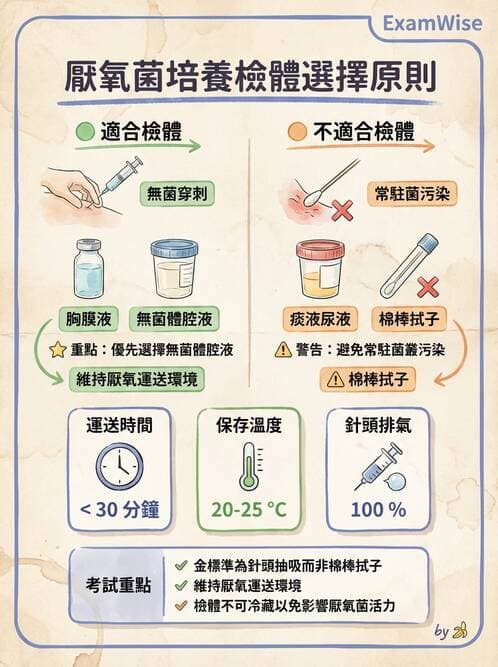 ExamWise

厭氧菌培養檢體選擇原則

適合檢體

無菌穿刺

胸膜液　無菌體腔液

重點：優先選擇無菌體腔液

維持厭氧運送環境

不適合檢體

常駐菌污染

痰液尿液　棉棒拭子

警告：避免常駐菌叢污染

棉棒拭子

運送時間
< 30 分鐘

保存溫度
20-25 °C

針頭排氣
100 %

考試重點
金標準為針頭抽吸而非棉棒拭子
維持厭氧運送環境
檢體不可冷藏以免影響厭氧菌活力

by