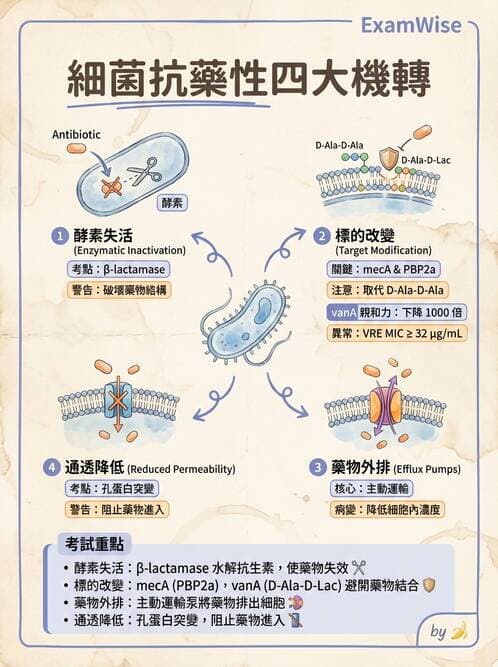 ExamWise

細菌抗藥性四大機轉

Antibiotic

酵素

1 酵素失活 (Enzymatic Inactivation)

考點：β-lactamase

警告：破壞藥物結構

D-Ala-D-Ala

D-Ala-D-Lac

2 標的改變 (Target Modification)

關鍵：mecA & PBP2a

注意：取代 D-Ala-D-Ala

vanA 親和力：下降 1000 倍

異常：VRE MIC ≥ 32 μg/mL

4 通透降低 (Reduced Permeability)

考點：孔蛋白突變

警告：阻止藥物進入

3 藥物外排 (Efflux Pumps)

核心：主動運輸

病變：降低細胞內濃度

考試重點

• 酵素失活：β-lactamase 水解抗生素，使藥物失效
• 標的改變：mecA (PBP2a)，vanA (D-Ala-D-Lac) 避開藥物結合
• 藥物外排：主動運輸泵將藥物排出細胞
• 通透降低：孔蛋白突變，阻止藥物進入

by