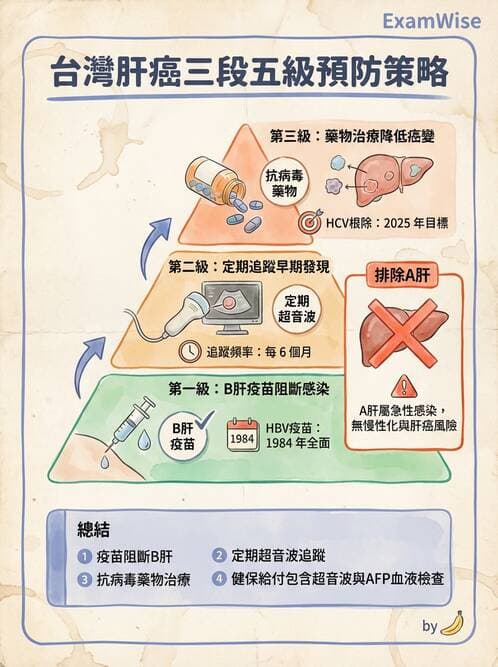 ExamWise

台灣肝癌三段五級預防策略

第三級：藥物治療降低癌變

抗病毒藥物

HCV根除：2025 年目標

第二級：定期追蹤早期發現

定期超音波

追蹤頻率：每 6 個月

排除A肝

A肝屬急性感染，無慢性化與肝癌風險

第一級：B肝疫苗阻斷感染

B肝疫苗

1984

HBV疫苗：1984 年全面

總結

1 疫苗阻斷B肝
2 定期超音波追蹤
3 抗病毒藥物治療
4 健保給付包含超音波與AFP血液檢查

by