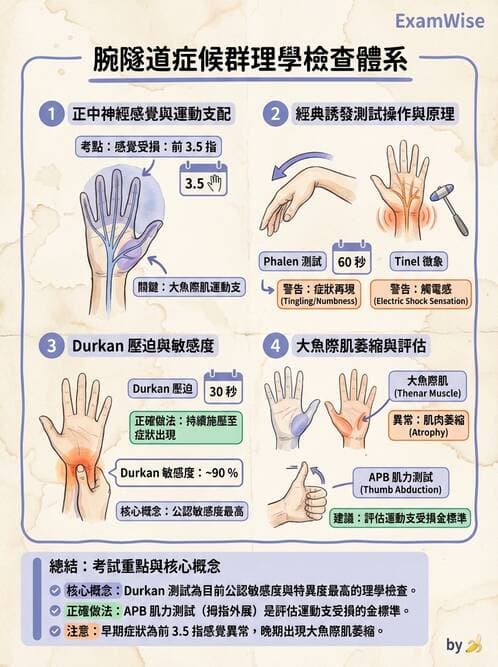 ExamWise

腕隧道症候群理學檢查體系

1 正中神經感覺與運動支配

考點：感覺受損：前 3.5 指

3.5

關鍵：大魚際肌運動支

2 經典誘發測試操作與原理

Phalen 測試

60 秒

Tinel 徵象

警告：症狀再現 (Tingling/Numbness)

警告：觸電感 (Electric Shock Sensation)

3 Durkan 壓迫與敏感度

Durkan 壓迫

30 秒

正確做法：持續施壓至症狀出現

Durkan 敏感度：~90 %

核心概念：公認敏感度最高

4 大魚際肌萎縮與評估

大魚際肌 (Thenar Muscle)

異常：肌肉萎縮 (Atrophy)

APB 肌力測試 (Thumb Abduction)

建議：評估運動支受損金標準

總結：考試重點與核心概念

核心概念：Durkan 測試為目前公認敏感度與特異度最高的理學檢查。

正確做法：APB 肌力測試（拇指外展）是評估運動支受損的金標準。

注意：早期症狀為前 3.5 指感覺異常，晚期出現大魚際肌萎縮。

by