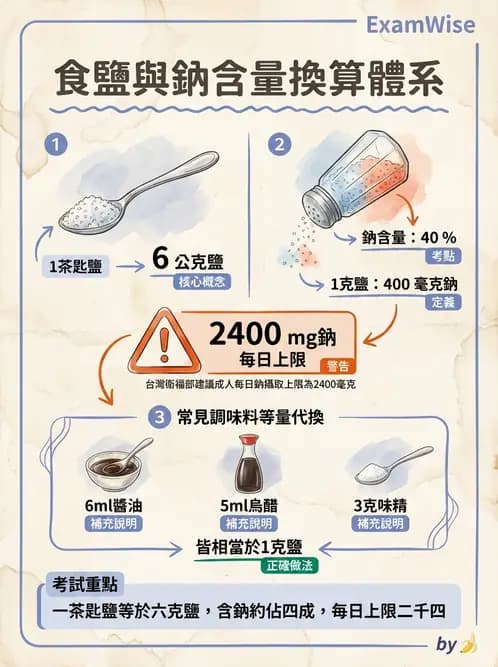 ExamWise

食鹽與鈉含量換算體系

1

1茶匙鹽 6 公克鹽
核心概念

2

鈉含量：40 %
考點

1克鹽：400 毫克鈉
定義

2400 mg鈉
每日上限
警告

台灣衛福部建議成人每日鈉攝取上限為2400毫克

3 常見調味料等量代換

6ml醬油
補充說明

5ml烏醋
補充說明

3克味精
補充說明

皆相當於1克鹽
正確做法

考試重點
一茶匙鹽等於六克鹽，含鈉約佔四成，每日上限二千四

by