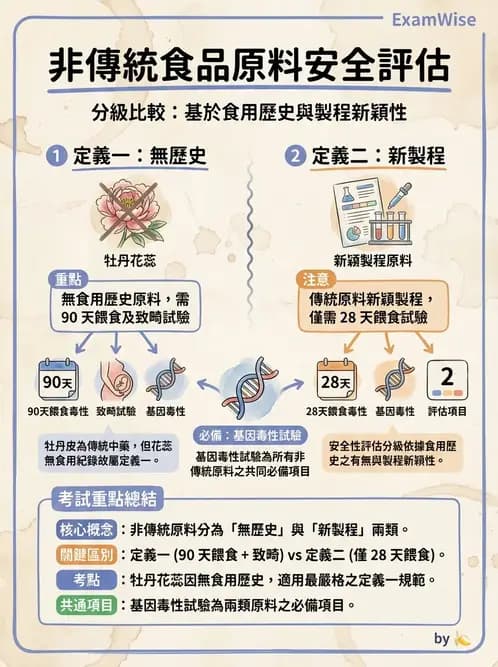 ExamWise

非傳統食品原料安全評估

分級比較：基於食用歷史與製程新穎性

1 定義一：無歷史

牡丹花蕊

重點
無食用歷史原料，需 90 天餵食及致畸試驗

90天
90天餵食毒性
致畸試驗
基因毒性

牡丹皮為傳統中藥，但花蕊無食用紀錄故屬定義一。

2 定義二：新製程

新穎製程原料

注意
傳統原料新穎製程，僅需 28 天餵食試驗

28天
28天餵食毒性
基因毒性
2
評估項目

安全性評估分級依據食用歷史之有無與製程新穎性。

必備：基因毒性試驗
基因毒性試驗為所有非傳統原料之共同必備項目

考試重點總結

核心概念：非傳統原料分為「無歷史」與「新製程」兩類。
關鍵區別：定義一 (90 天餵食 + 致畸) vs 定義二 (僅 28 天餵食)。
考點：牡丹花蕊因無食用歷史，適用最嚴格之定義一規範。
共通項目：基因毒性試驗為兩類原料之必備項目。

by