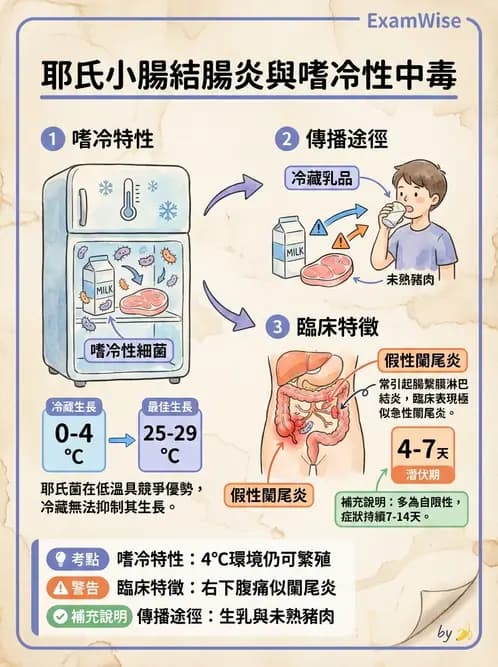 ExamWise

耶氏小腸結腸炎與嗜冷性中毒

1 嗜冷特性

MILK

嗜冷性細菌

冷藏生長
0-4 °C

最佳生長
25-29 °C

耶氏菌在低溫具競爭優勢，冷藏無法抑制其生長。

2 傳播途徑

冷藏乳品

MILK

未熟豬肉

3 臨床特徵

假性闌尾炎

常引起腸繫膜淋巴結炎，臨床表現極似急性闌尾炎。

4-7天
潛伏期

假性闌尾炎

補充說明：多為自限性，症狀持續7-14天。

考點 嗜冷特性：4°C環境仍可繁殖
警告 臨床特徵：右下腹痛似闌尾炎
補充說明 傳播途徑：生乳與未熟豬肉

by