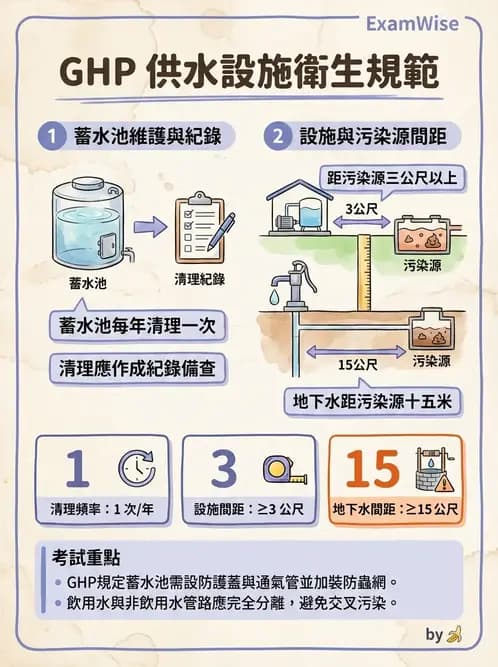 ExamWise

GHP 供水設施衛生規範

1 蓄水池維護與紀錄

蓄水池

清理紀錄

蓄水池每年清理一次

清理應作成紀錄備查

2 設施與污染源間距

距污染源三公尺以上

3公尺

污染源

15公尺

污染源

地下水距污染源十五米

1
清理頻率：1 次/年

3
設施間距：≥3 公尺

15
地下水間距：≥15 公尺

考試重點
• GHP規定蓄水池需設防護蓋與通氣管並加裝防蟲網。
• 飲用水與非飲用水管路應完全分離，避免交叉污染。

by