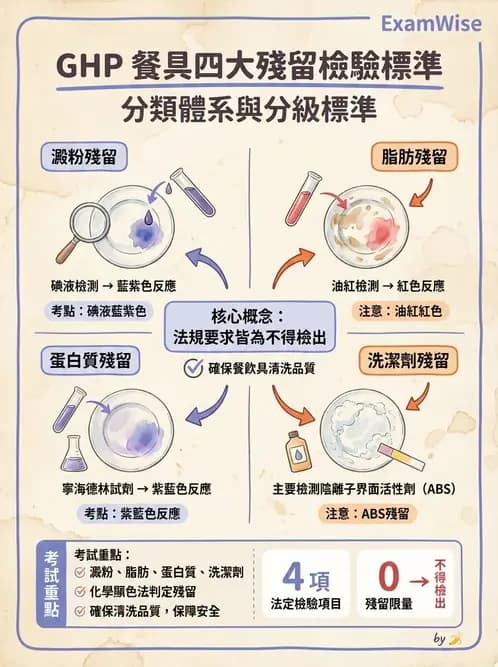 ExamWise

GHP 餐具四大殘留檢驗標準

分類體系與分級標準

澱粉殘留

碘液檢測 → 藍紫色反應

考點：碘液藍紫色

脂肪殘留

油紅檢測 → 紅色反應

注意：油紅紅色

核心概念：
法規要求皆為不得檢出

確保餐飲具清洗品質

蛋白質殘留

寧海德林試劑 → 紫藍色反應

考點：紫藍色反應

洗潔劑殘留

主要檢測陰離子界面活性劑（ABS）

注意：ABS殘留

考試重點

考試重點：
澱粉、脂肪、蛋白質、洗潔劑
化學顯色法判定殘留
確保清洗品質，保障安全

4項
法定檢驗項目

0 → 不得檢出
殘留限量

by