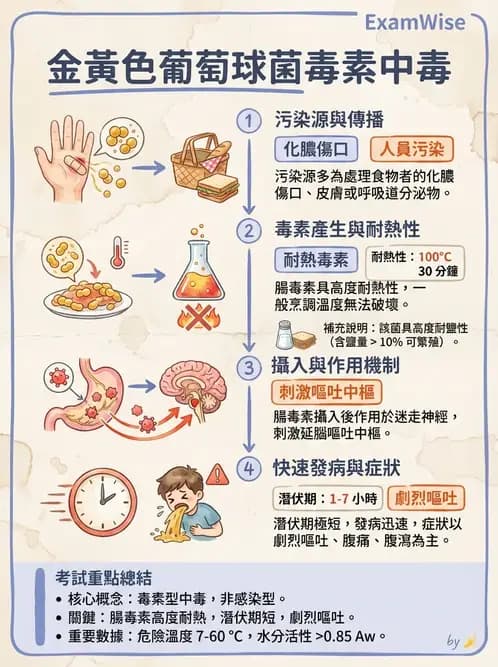 ExamWise

金黃色葡萄球菌毒素中毒

1 污染源與傳播

化膿傷口 人員污染

污染源多為處理食物者的化膿傷口、皮膚或呼吸道分泌物。

2 毒素產生與耐熱性

耐熱毒素 耐熱性：100°C 30 分鐘

腸毒素具高度耐熱性，一般烹調溫度無法破壞。

補充說明：該菌具高度耐鹽性（含鹽量 > 10% 可繁殖）。

3 攝入與作用機制

刺激嘔吐中樞

腸毒素攝入後作用於迷走神經，刺激延腦嘔吐中樞。

4 快速發病與症狀

潛伏期：1-7 小時 劇烈嘔吐

潛伏期極短，發病迅速，症狀以劇烈嘔吐、腹痛、腹瀉為主。

考試重點總結

• 核心概念：毒素型中毒，非感染型。
• 關鍵：腸毒素高度耐熱，潛伏期短，劇烈嘔吐。
• 重要數據：危險溫度 7-60 °C，水分活性 >0.85 Aw。

by