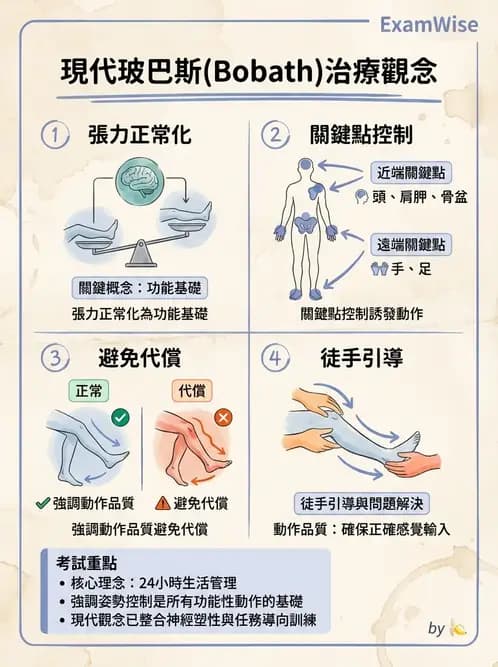 ExamWise

現代玻巴斯(Bobath)治療觀念

① 張力正常化

關鍵概念：功能基礎

張力正常化為功能基礎

② 關鍵點控制

近端關鍵點

頭、肩胛、骨盆

遠端關鍵點

手、足

關鍵點控制誘發動作

③ 避免代償

正常

代償

強調動作品質

避免代償

強調動作品質避免代償

④ 徒手引導

徒手引導與問題解決

動作品質：確保正確感覺輸入

考試重點

• 核心理念：24小時生活管理
• 強調姿勢控制是所有功能性動作的基礎
• 現代觀念已整合神經塑性與任務導向訓練

by