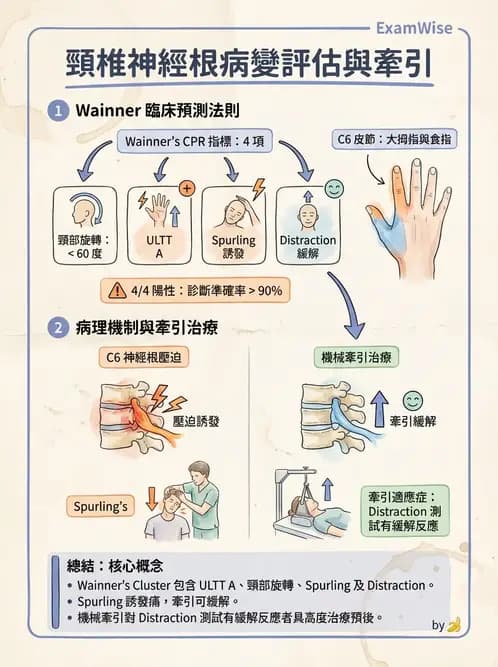 ExamWise

頸椎神經根病變評估與牽引

1 Wainner 臨床預測法則

Wainner's CPR 指標：4 項

C6 皮節：大拇指與食指

頸部旋轉：< 60 度

ULTT A

Spurling 誘發

Distraction 緩解

4/4 陽性：診斷準確率 > 90%

2 病理機制與牽引治療

C6 神經根壓迫

壓迫誘發

Spurling's

機械牽引治療

牽引緩解

牽引適應症：Distraction 測試有緩解反應

總結：核心概念

• Wainner's Cluster 包含 ULTT A、頸部旋轉、Spurling 及 Distraction。
• Spurling 誘發痛，牽引可緩解。
• 機械牽引對 Distraction 測試有緩解反應者具高度治療預後。

by