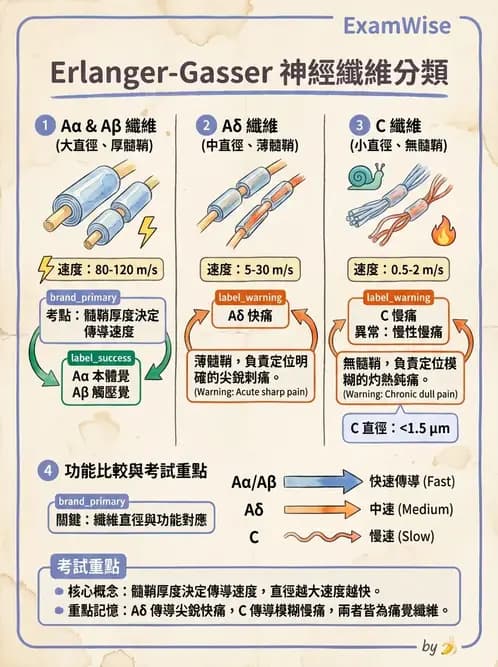 ExamWise

Erlanger-Gasser 神經纖維分類

1 Aα & Aβ 纖維
(大直徑、厚髓鞘)

速度：80-120 m/s

brand_primary
考點：髓鞘厚度決定傳導速度

label_success
Aα 本體覺
Aβ 觸壓覺

2 Aδ 纖維
(中直徑、薄髓鞘)

速度：5-30 m/s

label_warning
Aδ 快痛

薄髓鞘，負責定位明確的尖銳刺痛。
(Warning: Acute sharp pain)

3 C 纖維
(小直徑、無髓鞘)

速度：0.5-2 m/s

label_warning
C 慢痛
異常：慢性慢痛

無髓鞘，負責定位模糊的灼熱鈍痛。
(Warning: Chronic dull pain)

C 直徑：<1.5 μm

4 功能比較與考試重點

brand_primary
關鍵：纖維直徑與功能對應

Aα/Aβ 快速傳導 (Fast)
Aδ 中速 (Medium)
C 慢速 (Slow)

考試重點
● 核心概念：髓鞘厚度決定傳導速度，直徑越大速度越快。
● 重點記憶：Aδ 傳導尖銳快痛，C 傳導模糊慢痛，兩者皆為痛覺纖維。

by