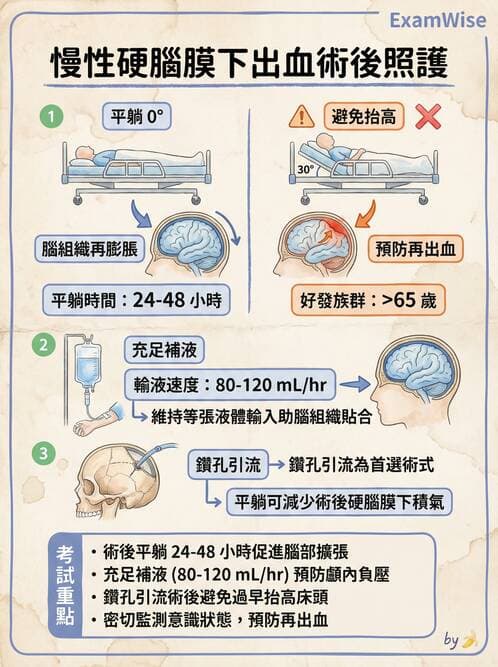 ExamWise

慢性硬腦膜下出血術後照護

1

平躺 0°

腦組織再膨脹

平躺時間：24-48 小時

避免抬高

30°

預防再出血

好發族群：>65 歲

2

充足補液

輸液速度：80-120 mL/hr

維持等張液體輸入助腦組織貼合

3

鑽孔引流

鑽孔引流為首選術式

平躺可減少術後硬腦膜下積氣

考試重點

• 術後平躺 24-48 小時促進腦部擴張
• 充足補液 (80-120 mL/hr) 預防顱內負壓
• 鑽孔引流術後避免過早抬高床頭
• 密切監測意識狀態，預防再出血

by