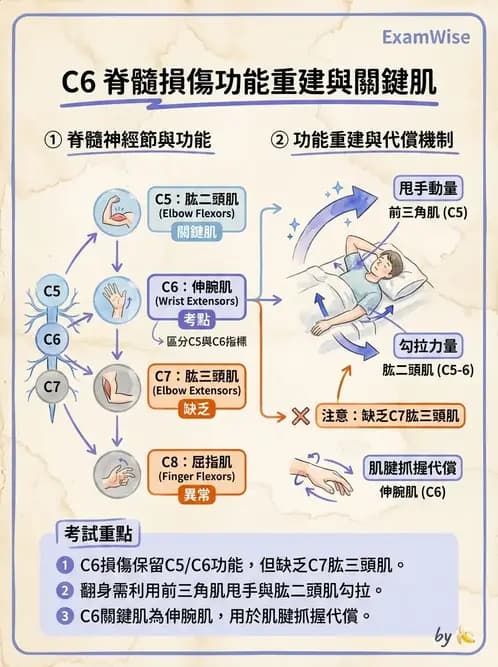 ExamWise

C6 脊髓損傷功能重建與關鍵肌

① 脊髓神經節與功能

C5
C6
C7

C5：肱二頭肌
(Elbow Flexors)
關鍵肌

C6：伸腕肌
(Wrist Extensors)
考點

區分C5與C6指標

C7：肱三頭肌
(Elbow Extensors)
缺乏

C8：屈指肌
(Finger Flexors)
異常

② 功能重建與代償機制

甩手動量
前三角肌 (C5)

勾拉力量
肱二頭肌 (C5-6)

注意：缺乏C7肱三頭肌

肌腱抓握代償
伸腕肌 (C6)

考試重點

1 C6損傷保留C5/C6功能，但缺乏C7肱三頭肌。
2 翻身需利用前三角肌甩手與肱二頭肌勾拉。
3 C6關鍵肌為伸腕肌，用於肌腱抓握代償。

by