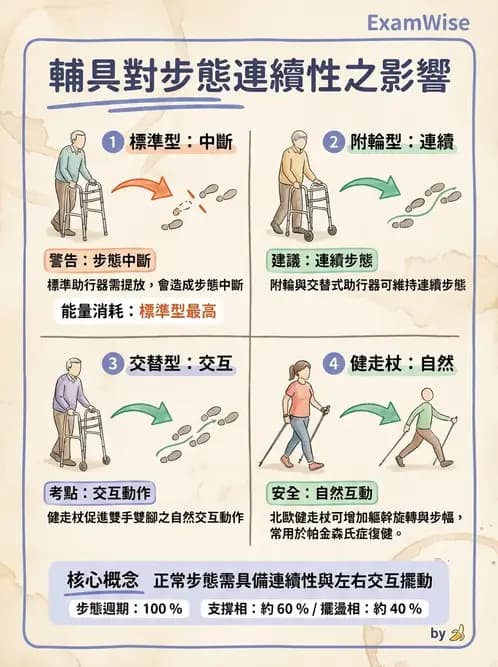 ExamWise

輔具對步態連續性之影響

1 標準型：中斷

警告：步態中斷

標準助行器需提放，會造成步態中斷

能量消耗：標準型最高

2 附輪型：連續

建議：連續步態

附輪與交替式助行器可維持連續步態

3 交替型：交互

考點：交互動作

健走杖促進雙手雙腳之自然交互動作

4 健走杖：自然

安全：自然互動

北歐健走杖可增加軀幹旋轉與步幅，常用於帕金森氏症復健。

核心概念 正常步態需具備連續性與左右交互擺動

步態週期：100 %

支撐相：約 60 % / 擺盪相：約 40 %

by