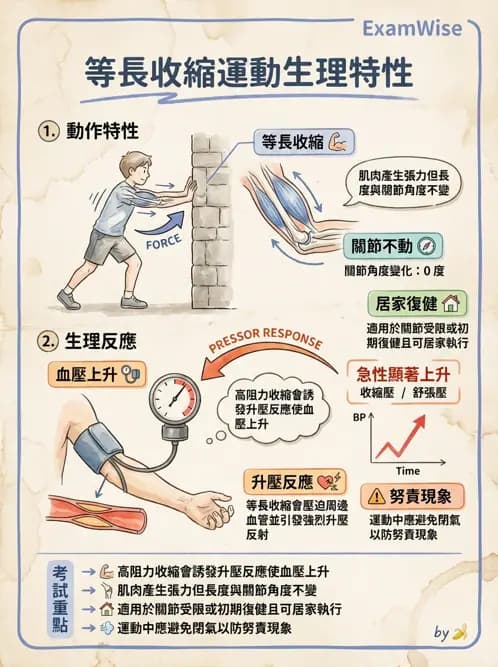 ExamWise

等長收縮運動生理特性

1. 動作特性

FORCE

等長收縮

肌肉產生張力但長度與關節角度不變

關節不動

關節角度變化：0 度

居家復健

適用於關節受限或初期復健且可居家執行

2. 生理反應

PRESSOR RESPONSE

血壓上升

高阻力收縮會誘發升壓反應使血壓上升

急性顯著上升

收縮壓 / 舒張壓

BP

Time

升壓反應

等長收縮會壓迫周邊血管並引發強烈升壓反射

努責現象

運動中應避免閉氣以防努責現象

考試重點

→ 高阻力收縮會誘發升壓反應使血壓上升
→ 肌肉產生張力但長度與關節角度不變
→ 適用於關節受限或初期復健且可居家執行
→ 運動中應避免閉氣以防努責現象

by