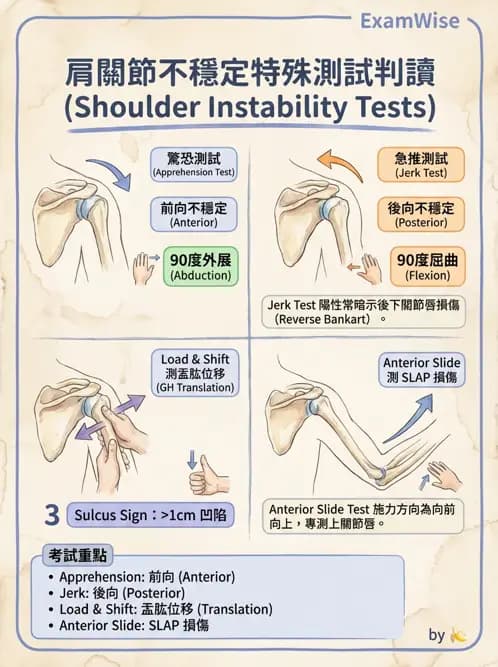 ExamWise

肩關節不穩定特殊測試判讀
(Shoulder Instability Tests)

驚恐測試
(Apprehension Test)

前向不穩定
(Anterior)

90度外展
(Abduction)

急推測試
(Jerk Test)

後向不穩定
(Posterior)

90度屈曲
(Flexion)

Jerk Test 陽性常暗示後下關節唇損傷（Reverse Bankart）。

Load & Shift
測盂肱位移
(GH Translation)

3 Sulcus Sign：>1cm 凹陷

Anterior Slide
測 SLAP 損傷

Anterior Slide Test 施力方向為向前向上，專測上關節唇。

考試重點
• Apprehension: 前向 (Anterior)
• Jerk: 後向 (Posterior)
• Load & Shift: 盂肱位移 (Translation)
• Anterior Slide: SLAP 損傷

by