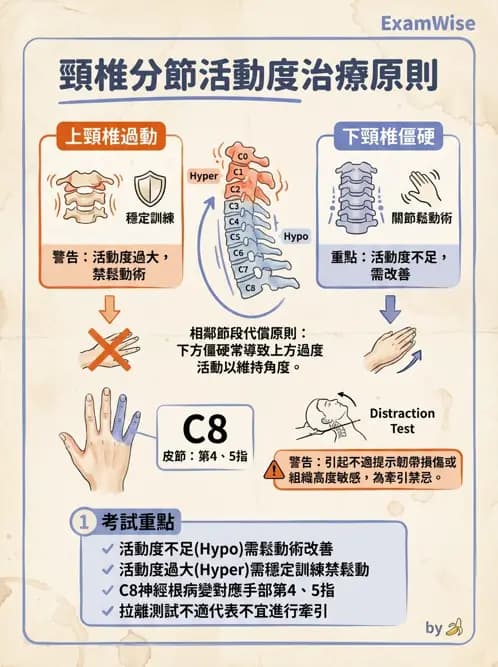 ExamWise

頸椎分節活動度治療原則

上頸椎過動

穩定訓練

警告：活動度過大，禁鬆動術

Hyper

C0
C1
C2
C3
C4
C5
C6
C7
C8

Hypo

下頸椎僵硬

關節鬆動術

重點：活動度不足，需改善

相鄰節段代償原則：下方僵硬常導致上方過度活動以維持角度。

C8
皮節：第4、5指

Distraction Test

警告：引起不適提示韌帶損傷或組織高度敏感，為牽引禁忌。

1 考試重點

✓ 活動度不足(Hypo)需鬆動術改善
✓ 活動度過大(Hyper)需穩定訓練禁鬆動
✓ C8神經根病變對應手部第4、5指
✓ 拉離測試不適代表不宜進行牽引

by