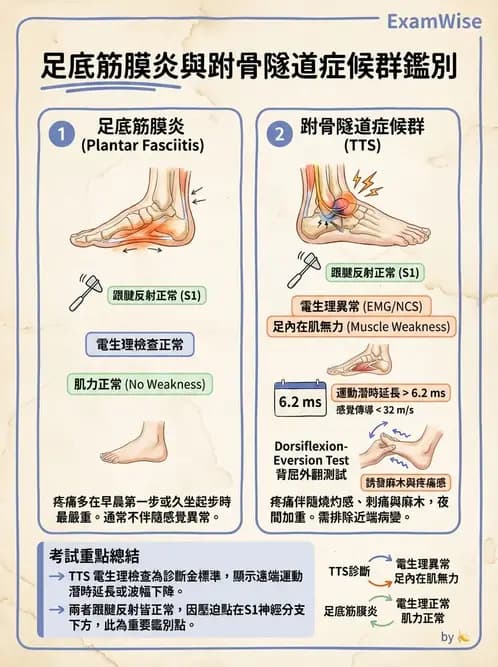 ExamWise

足底筋膜炎與跗骨隧道症候群鑑別

1 足底筋膜炎 (Plantar Fasciitis)

跟腱反射正常 (S1)

電生理檢查正常

肌力正常 (No Weakness)

疼痛多在早晨第一步或久坐起步時最嚴重。通常不伴隨感覺異常。

2 跗骨隧道症候群 (TTS)

跟腱反射正常 (S1)

電生理異常 (EMG/NCS)

足內在肌無力 (Muscle Weakness)

6.2 ms

運動潛時延長 > 6.2 ms

感覺傳導 < 32 m/s

Dorsiflexion-Eversion Test 背屈外翻測試

誘發麻木與疼痛感

疼痛伴隨燒灼感、刺痛與麻木，夜間加重。需排除近端病變。

考試重點總結

→ TTS 電生理檢查為診斷金標準，顯示遠端運動潛時延長或波幅下降。

→ 兩者跟腱反射皆正常，因壓迫點在S1神經分支下方，此為重要鑑別點。

TTS診斷 電生理異常 足內在肌無力

足底筋膜炎 電生理正常 肌力正常

by