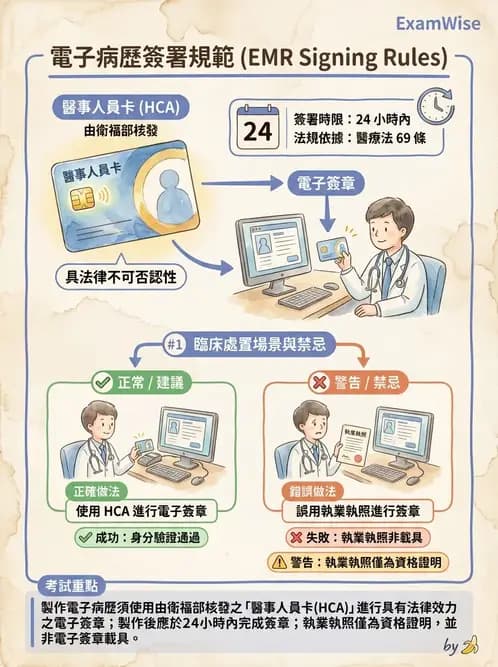 ExamWise

電子病歷簽署規範 (EMR Signing Rules)

醫事人員卡 (HCA)
由衛福部核發

醫事人員卡

具法律不可否認性

24

簽署時限：24 小時內
法規依據：醫療法 69 條

電子簽章

#1 臨床處置場景與禁忌

正常 / 建議

正確做法
使用 HCA 進行電子簽章

成功：身分驗證通過

警告 / 禁忌

執業執照

錯誤做法
誤用執業執照進行簽章

失敗：執業執照非載具

警告：執業執照僅為資格證明

考試重點
製作電子病歷須使用由衛福部核發之「醫事人員卡(HCA)」進行具有法律效力之電子簽章；製作後應於24小時內完成簽章；執業執照僅為資格證明，並非電子簽章載具。

by