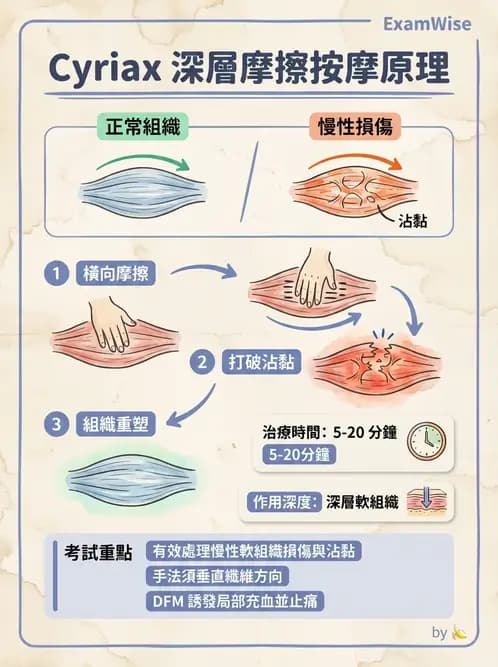 ExamWise

Cyriax 深層摩擦按摩原理

正常組織

慢性損傷

沾黏

1 橫向摩擦

2 打破沾黏

3 組織重塑

治療時間：5-20 分鐘

5-20分鐘

作用深度：深層軟組織

考試重點

有效處理慢性軟組織損傷與沾黏

手法須垂直纖維方向

DFM 誘發局部充血並止痛

by