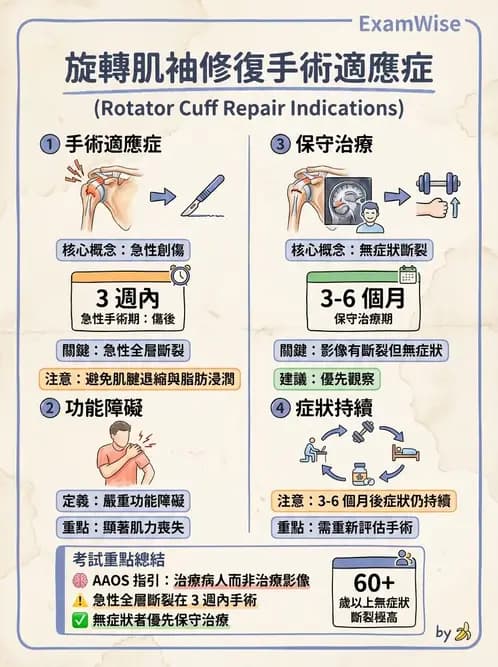 ExamWise

旋轉肌袖修復手術適應症

(Rotator Cuff Repair Indications)

1 手術適應症

核心概念：急性創傷

3 週內
急性手術期：傷後

關鍵：急性全層斷裂

注意：避免肌腱退縮與脂肪浸潤

2 功能障礙

定義：嚴重功能障礙

重點：顯著肌力喪失

3 保守治療

核心概念：無症狀斷裂

3-6 個月
保守治療期

關鍵：影像有斷裂但無症狀

建議：優先觀察

4 症狀持續

注意：3-6 個月後症狀仍持續

重點：需重新評估手術

考試重點總結
AAOS 指引：治療病人而非治療影像
急性全層斷裂在 3 週內手術
無症狀者優先保守治療

60+
歲以上無症狀斷裂極高

by