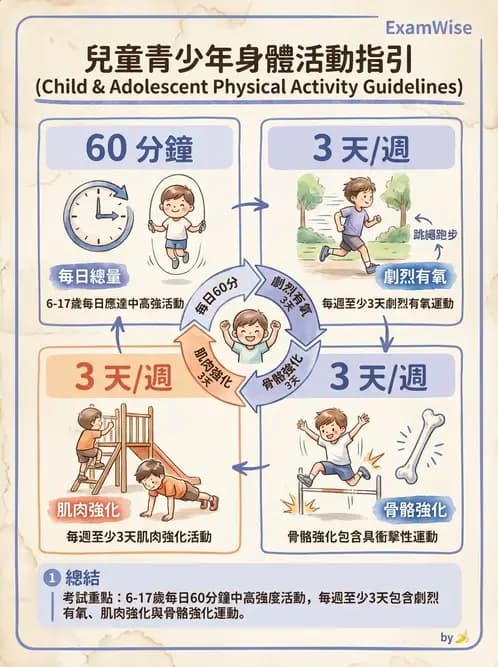 ExamWise

兒童青少年身體活動指引
(Child & Adolescent Physical Activity Guidelines)

60 分鐘

每日總量

6-17歲每日應達中高強活動

3 天/週

跳繩跑步

劇烈有氧

每週至少3天劇烈有氧運動

每日60分

劇烈有氧 3天

骨骼強化 3天

肌肉強化 3天

3 天/週

肌肉強化

每週至少3天肌肉強化活動

3 天/週

骨骼強化

骨骼強化包含具衝擊性運動

1 總結

考試重點：6-17歲每日60分鐘中高強度活動，每週至少3天包含劇烈有氧、肌肉強化與骨骼強化運動。

by