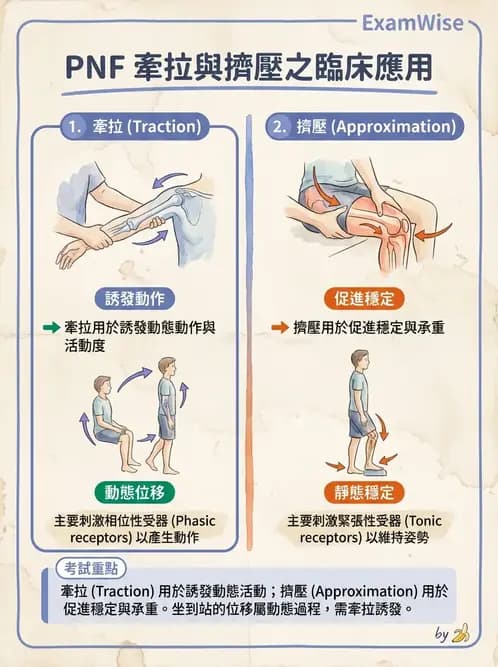 ExamWise

PNF 牽拉與擠壓之臨床應用

1. 牽拉 (Traction)

誘發動作

牽拉用於誘發動態動作與活動度

動態位移

主要刺激相位性受器 (Phasic receptors) 以產生動作

2. 擠壓 (Approximation)

促進穩定

擠壓用於促進穩定與承重

靜態穩定

主要刺激緊張性受器 (Tonic receptors) 以維持姿勢

考試重點

牽拉 (Traction) 用於誘發動態活動；擠壓 (Approximation) 用於促進穩定與承重。坐到站的位移屬動態過程，需牽拉誘發。

by