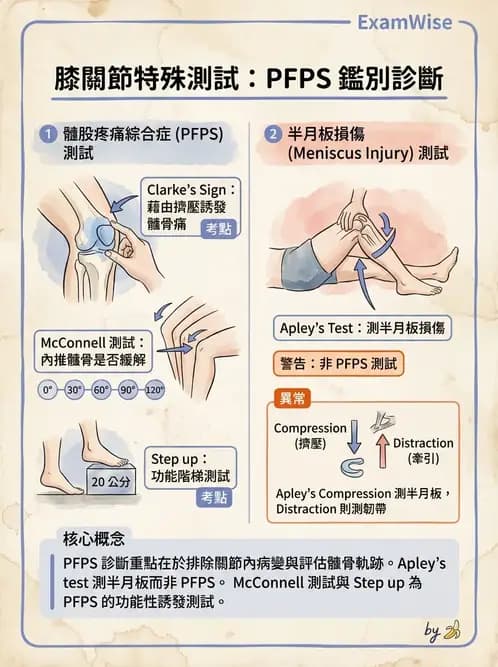 ExamWise

膝關節特殊測試：PFPS 鑑別診斷

1 髕股疼痛綜合症 (PFPS) 測試

Clarke's Sign：藉由擠壓誘發髕骨痛
考點

McConnell 測試：內推髕骨是否緩解

0° 30° 60° 90° 120°

20 公分

Step up：功能階梯測試
考點

2 半月板損傷 (Meniscus Injury) 測試

Apley's Test：測半月板損傷

警告：非 PFPS 測試

異常

Compression (擠壓)

Distraction (牽引)

Apley's Compression 測半月板，Distraction 則測韌帶

核心概念

PFPS 診斷重點在於排除關節內病變與評估髕骨軌跡。Apley's test 測半月板而非 PFPS。 McConnell 測試與 Step up 為 PFPS 的功能性誘發測試。

by