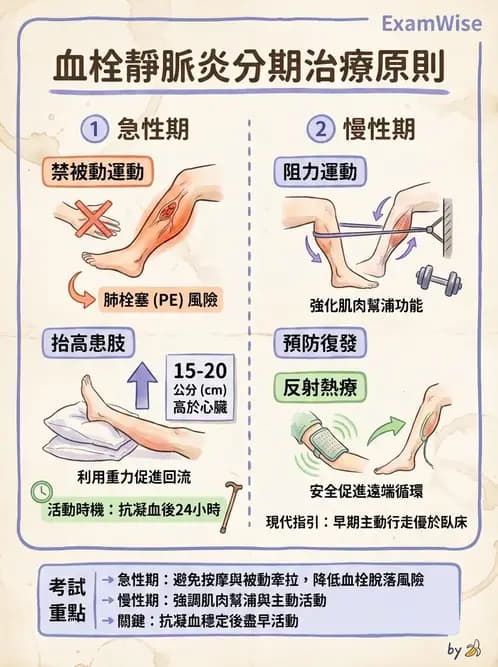 ExamWise

血栓靜脈炎分期治療原則

① 急性期

禁被動運動

肺栓塞 (PE) 風險

抬高患肢

15-20 公分 (cm) 高於心臟

利用重力促進回流

活動時機：抗凝血後24小時

② 慢性期

阻力運動

強化肌肉幫浦功能

預防復發

反射熱療

安全促進遠端循環

現代指引：早期主動行走優於臥床

考試重點

→ 急性期：避免按摩與被動牽拉，降低血栓脫落風險
→ 慢性期：強調肌肉幫浦與主動活動
→ 關鍵：抗凝血穩定後盡早活動

by