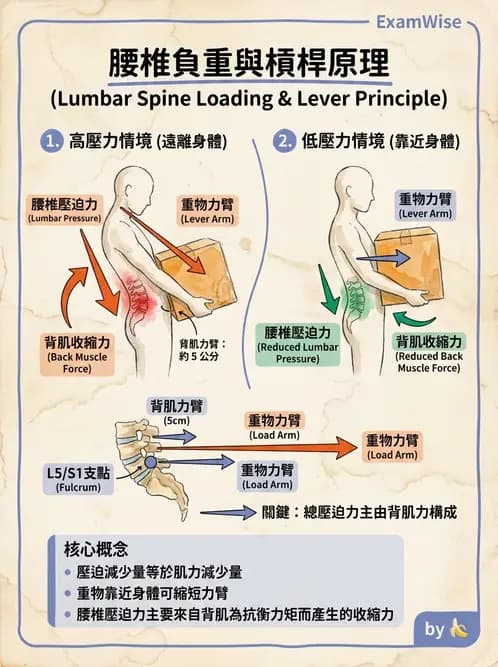 ExamWise

腰椎負重與槓桿原理

(Lumbar Spine Loading & Lever Principle)

1. 高壓力情境 (遠離身體)

腰椎壓迫力
(Lumbar Pressure)

重物力臂
(Lever Arm)

背肌收縮力
(Back Muscle Force)

背肌力臂：約 5 公分

2. 低壓力情境 (靠近身體)

重物力臂
(Lever Arm)

腰椎壓迫力
(Reduced Lumbar Pressure)

背肌收縮力
(Reduced Back Muscle Force)

背肌力臂
(5cm)

重物力臂
(Load Arm)

重物力臂
(Load Arm)

L5/S1支點
(Fulcrum)

重物力臂
(Load Arm)

關鍵：總壓迫力主由背肌力構成

核心概念
• 壓迫減少量等於肌力減少量
• 重物靠近身體可縮短力臂
• 腰椎壓迫力主要來自背肌為抗衡力矩而產生的收縮力

by