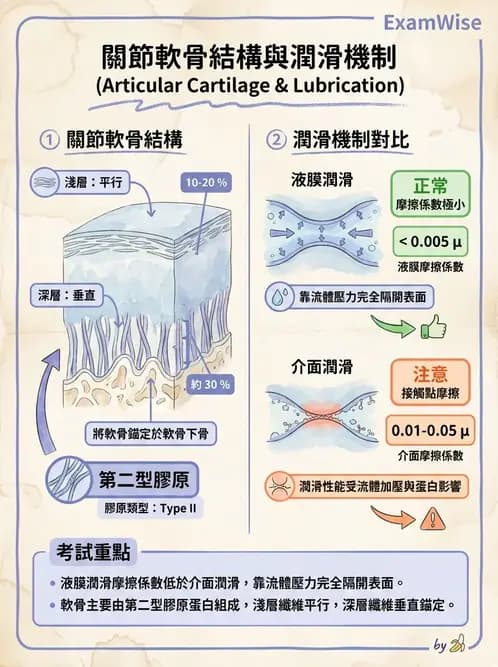 ExamWise

關節軟骨結構與潤滑機制
(Articular Cartilage & Lubrication)

① 關節軟骨結構

淺層：平行

10-20 %

深層：垂直

約 30 %

將軟骨錨定於軟骨下骨

第二型膠原

膠原類型：Type II

② 潤滑機制對比

液膜潤滑

正常
摩擦係數極小

< 0.005 μ
液膜摩擦係數

靠流體壓力完全隔開表面

介面潤滑

注意
接觸點摩擦

0.01-0.05 μ
介面摩擦係數

潤滑性能受流體加壓與蛋白影響

考試重點

• 液膜潤滑摩擦係數低於介面潤滑，靠流體壓力完全隔開表面。
• 軟骨主要由第二型膠原蛋白組成，淺層纖維平行，深層纖維垂直錨定。

by