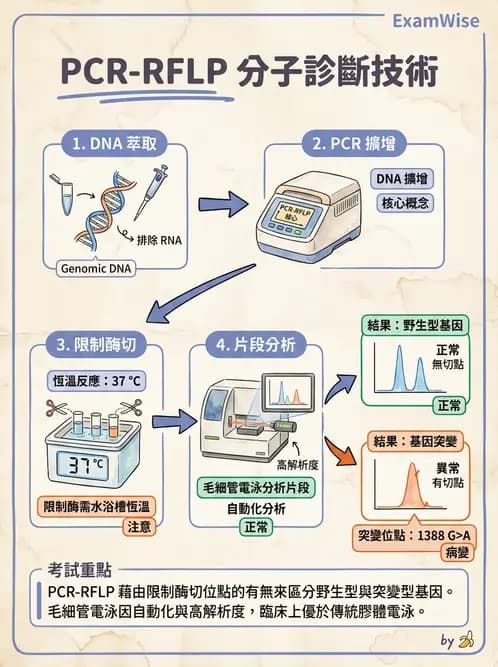 ExamWise

PCR-RFLP 分子診斷技術

1. DNA 萃取

排除 RNA

Genomic DNA

2. PCR 擴增

PCR-RFLP 核心

DNA 擴增

核心概念

3. 限制酶切

恆溫反應：37 °C

37°C

限制酶需水浴槽恆溫

注意

4. 片段分析

高解析度

毛細管電泳分析片段

自動化分析

正常

結果：野生型基因

正常
無切點

正常

結果：基因突變

異常
有切點

突變位點：1388 G>A

病變

考試重點

PCR-RFLP 藉由限制酶切位點的有無來區分野生型與突變型基因。
毛細管電泳因自動化與高解析度，臨床上優於傳統膠體電泳。

by