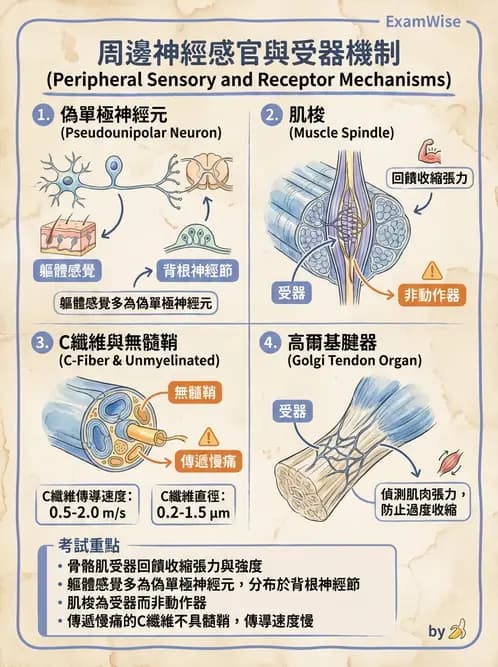 ExamWise

周邊神經感官與受器機制
(Peripheral Sensory and Receptor Mechanisms)

1. 偽單極神經元
(Pseudounipolar Neuron)

軀體感覺
背根神經節
軀體感覺多為偽單極神經元

2. 肌梭
(Muscle Spindle)

回饋收縮張力
受器
非動作器

3. C纖維與無髓鞘
(C-Fiber & Unmyelinated)

無髓鞘
傳遞慢痛
C纖維傳導速度：
0.5-2.0 m/s
C纖維直徑：
0.2-1.5 μm

4. 高爾基腱器
(Golgi Tendon Organ)

受器
偵測肌肉張力，
防止過度收縮

考試重點
• 骨骼肌受器回饋收縮張力與強度
• 軀體感覺多為偽單極神經元，分布於背根神經節
• 肌梭為受器而非動作器
• 傳遞慢痛的C纖維不具髓鞘，傳導速度慢

by