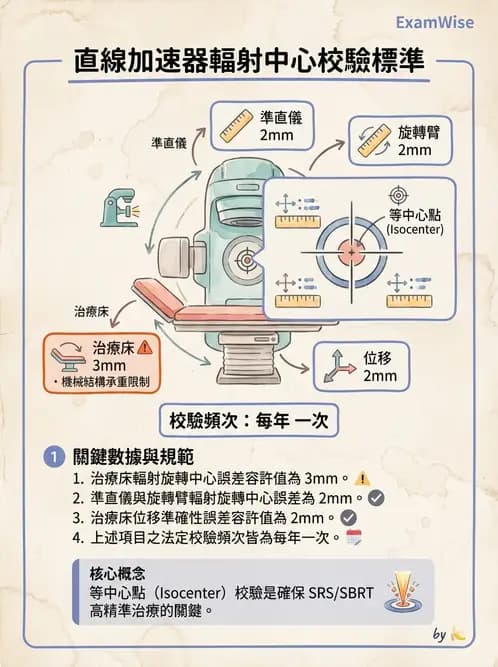 ExamWise

直線加速器輻射中心校驗標準

準直儀

準直儀
2mm

旋轉臂
2mm

等中心點
(Isocenter)

治療床

治療床
3mm
・機械結構承重限制

位移
2mm

校驗頻次：每年 一次

1 關鍵數據與規範

1. 治療床輻射旋轉中心誤差容許值為 3mm。
2. 準直儀與旋轉臂輻射旋轉中心誤差為 2mm。
3. 治療床位移準確性誤差容許值為 2mm。
4. 上述項目之法定校驗頻次皆為每年一次。

核心概念
等中心點（Isocenter）校驗是確保 SRS/SBRT 高精準治療的關鍵。

by