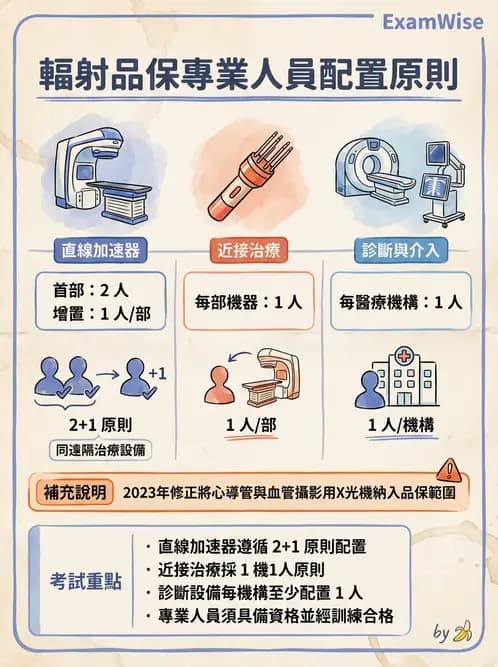 ExamWise

輻射品保專業人員配置原則

直線加速器

首部：2 人
增置：1 人/部

+1

2+1 原則

同遠隔治療設備

近接治療

每部機器：1 人

1 人/部

診斷與介入

每醫療機構：1 人

1 人/機構

補充說明 2023年修正將心導管與血管攝影用X光機納入品保範圍

考試重點

· 直線加速器遵循 2+1 原則配置
· 近接治療採 1 機1人原則
· 診斷設備每機構至少配置 1 人
· 專業人員須具備資格並經訓練合格

by