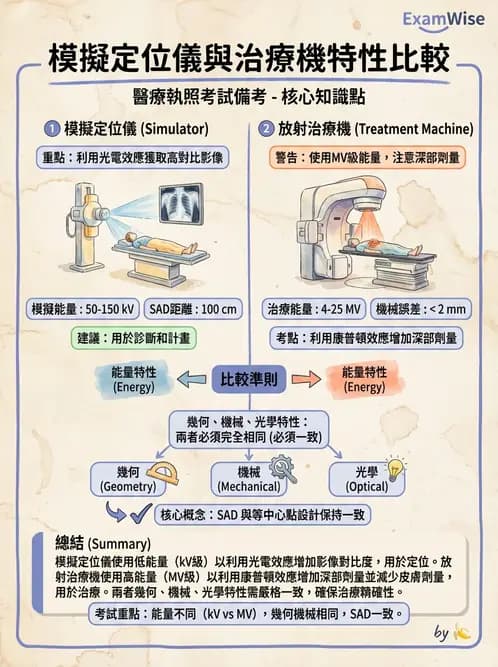 ExamWise

模擬定位儀與治療機特性比較

醫療執照考試備考 - 核心知識點

1 模擬定位儀 (Simulator)

重點：利用光電效應獲取高對比影像

模擬能量：50-150 kV

SAD距離：100 cm

建議：用於診斷和計畫

2 放射治療機 (Treatment Machine)

警告：使用MV級能量，注意深部劑量

治療能量：4-25 MV

機械誤差：< 2 mm

考點：利用康普頓效應增加深部劑量

能量特性 (Energy)

比較準則

能量特性 (Energy)

幾何、機械、光學特性：兩者必須完全相同 (必須一致)

幾何 (Geometry)

機械 (Mechanical)

光學 (Optical)

核心概念：SAD 與等中心點設計保持一致

總結 (Summary)

模擬定位儀使用低能量（kV級）以利用光電效應增加影像對比度，用於定位。放射治療機使用高能量（MV級）以利用康普頓效應增加深部劑量並減少皮膚劑量，用於治療。兩者幾何、機械、光學特性需嚴格一致，確保治療精確性。

考試重點：能量不同（kV vs MV），幾何機械相同，SAD一致。

by