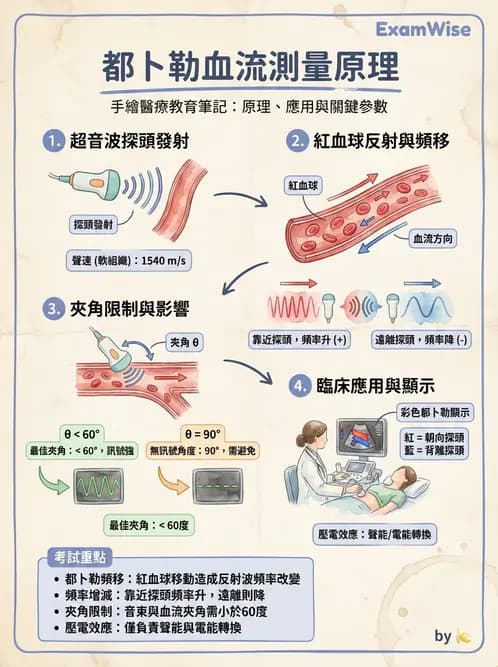 ExamWise

都卜勒血流測量原理

手繪醫療教育筆記：原理、應用與關鍵參數

1. 超音波探頭發射

探頭發射

聲速 (軟組織)：1540 m/s

2. 紅血球反射與頻移

紅血球

血流方向

靠近探頭，頻率升 (+)

遠離探頭，頻率降 (-)

3. 夾角限制與影響

夾角 θ

θ < 60°
最佳夾角：< 60°，訊號強

θ = 90°
無訊號角度：90°，需避免

最佳夾角：< 60度

4. 臨床應用與顯示

彩色都卜勒顯示

紅 = 朝向探頭
藍 = 背離探頭

壓電效應：聲能/電能轉換

考試重點

• 都卜勒頻移：紅血球移動造成反射波頻率改變
• 頻率增減：靠近探頭頻率升，遠離則降
• 夾角限制：音束與血流夾角需小於60度
• 壓電效應：僅負責聲能與電能轉換

by