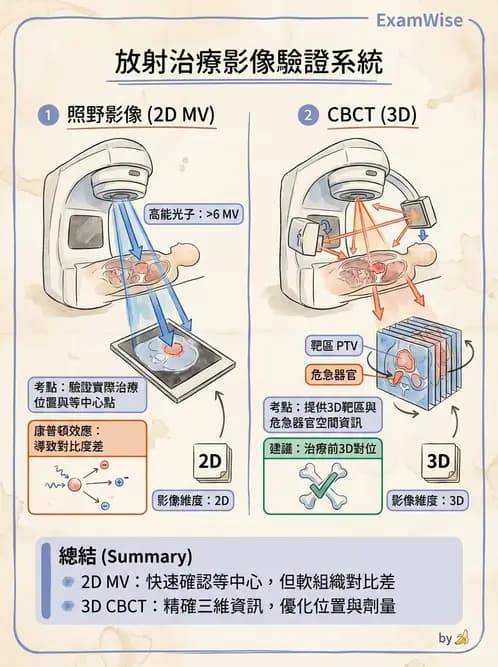 ExamWise

放射治療影像驗證系統

1 照野影像 (2D MV)

高能光子：>6 MV

考點：驗證實際治療位置與等中心點

康普頓效應：導致對比度差

2D

影像維度：2D

2 CBCT (3D)

靶區 PTV

危急器官

考點：提供3D靶區與危急器官空間資訊

建議：治療前3D對位

3D

影像維度：3D

總結 (Summary)

2D MV：快速確認等中心，但軟組織對比差

3D CBCT：精確三維資訊，優化位置與劑量

by