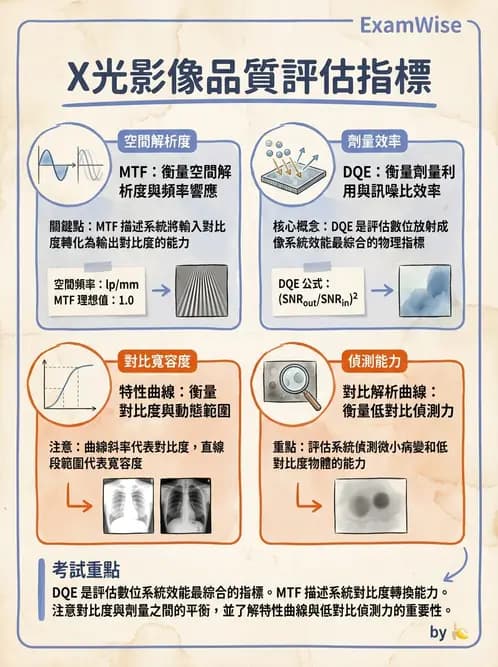 ExamWise

X光影像品質評估指標

空間解析度

MTF：衡量空間解析度與頻率響應

關鍵點：MTF 描述系統將輸入對比度轉化為輸出對比度的能力

空間頻率：lp/mm
MTF 理想值：1.0

劑量效率

DQE：衡量劑量利用與訊噪比效率

核心概念：DQE 是評估數位放射成像系統效能最綜合的物理指標

DQE 公式：
$(SNR_{out}/SNR_{in})^2$

對比寬容度

特性曲線：衡量對比度與動態範圍

注意：曲線斜率代表對比度，直線段範圍代表寬容度

偵測能力

對比解析曲線：衡量低對比偵測力

重點：評估系統偵測微小病變和低對比度物體的能力

考試重點

DQE 是評估數位系統效能最綜合的指標。MTF 描述系統對比度轉換能力。注意對比度與劑量之間的平衡，並了解特性曲線與低對比偵測力的重要性。

by