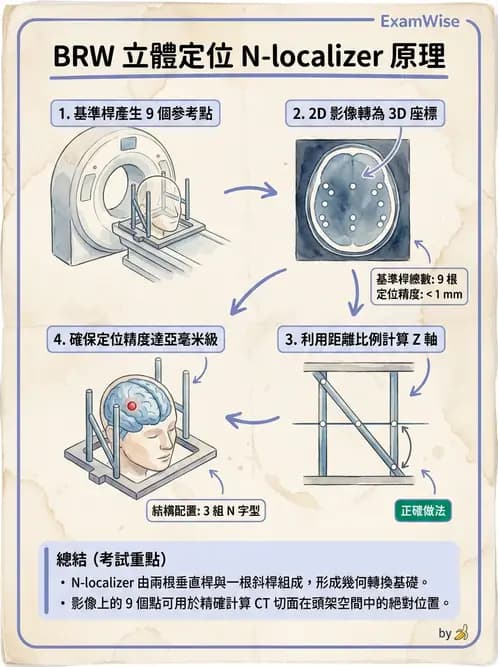 ExamWise

BRW 立體定位 N-localizer 原理

1. 基準桿產生 9 個參考點

2. 2D 影像轉為 3D 座標

基準桿總數: 9 根
定位精度: < 1 mm

4. 確保定位精度達亞毫米級

3. 利用距離比例計算 Z 軸

結構配置: 3 組 N 字型

正確做法

總結 (考試重點)

• N-localizer 由兩根垂直桿與一根斜桿組成，形成幾何轉換基礎。
• 影像上的 9 個點可用於精確計算 CT 切面在頭架空間中的絕對位置。

by