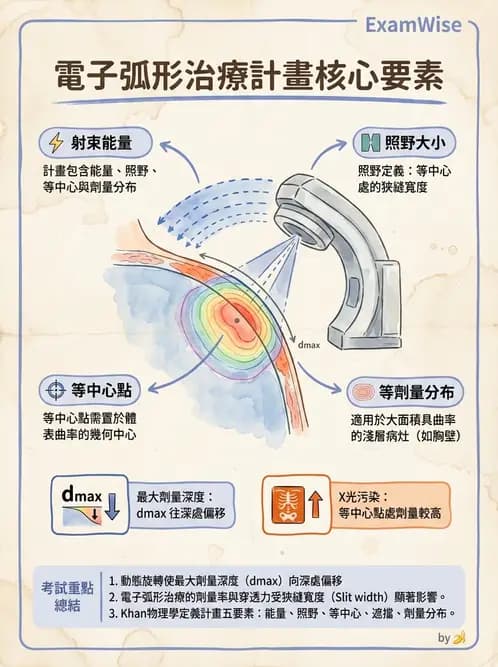 ExamWise

電子弧形治療計畫核心要素

射束能量

計畫包含能量、照野、等中心與劑量分布

照野大小

照野定義：等中心處的狹縫寬度

dmax

等中心點

等中心點需置於體表曲率的幾何中心

等劑量分布

適用於大面積具曲率的淺層病灶（如胸壁）

dmax

最大劑量深度：dmax 往深處偏移

X光污染：等中心點處劑量較高

考試重點總結

1. 動態旋轉使最大劑量深度（dmax）向深處偏移
2. 電子弧形治療的劑量率與穿透力受狹縫寬度（Slit width）顯著影響。
3. Khan物理學定義計畫五要素：能量、照野、等中心、遮擋、劑量分布。

by