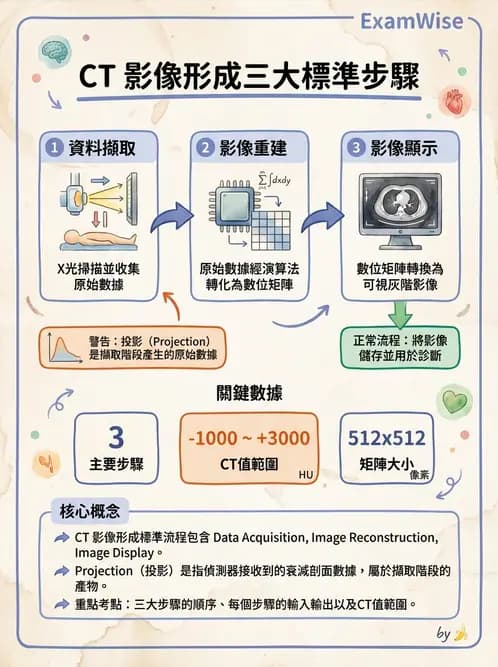 ExamWise

CT 影像形成三大標準步驟

1 資料擷取

X光掃描並收集原始數據

2 影像重建

$\sum \int dxdy$

原始數據經演算法轉化為數位矩陣

3 影像顯示

數位矩陣轉換為可視灰階影像

警告：投影（Projection）是擷取階段產生的原始數據

正常流程：將影像儲存並用於診斷

關鍵數據

3
主要步驟

-1000 ~ +3000
CT值範圍
HU

512x512
矩陣大小
像素

核心概念

CT 影像形成標準流程包含 Data Acquisition, Image Reconstruction, Image Display。

Projection（投影）是指偵測器接收到的衰減剖面數據，屬於擷取階段的產物。

重點考點：三大步驟的順序、每個步驟的輸入輸出以及CT值範圍。

by