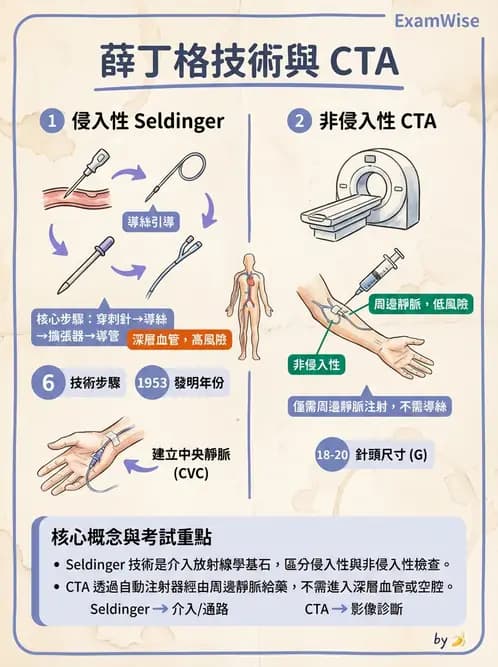 ExamWise

薛丁格技術與 CTA

1 侵入性 Seldinger

導絲引導

核心步驟：穿刺針→導絲→擴張器→導管

深層血管，高風險

6 技術步驟

1953 發明年份

建立中央靜脈 (CVC)

2 非侵入性 CTA

周邊靜脈，低風險

非侵入性

僅需周邊靜脈注射，不需導絲

18-20 針頭尺寸 (G)

核心概念與考試重點

• Seldinger 技術是介入放射線學基石，區分侵入性與非侵入性檢查。
• CTA 透過自動注射器經由周邊靜脈給藥，不需進入深層血管或空腔。

Seldinger → 介入/通路

CTA → 影像診斷

by