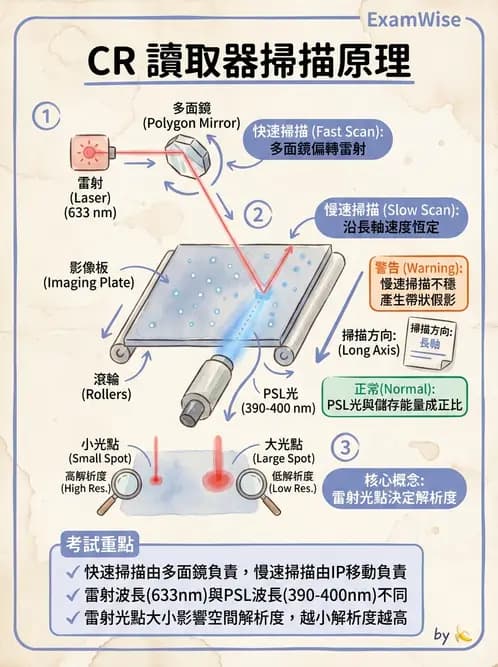 ExamWise

CR 讀取器掃描原理

①

多面鏡 (Polygon Mirror)

快速掃描 (Fast Scan): 多面鏡偏轉雷射

雷射 (Laser) (633 nm)

②

慢速掃描 (Slow Scan): 沿長軸速度恆定

影像板 (Imaging Plate)

警告 (Warning): 慢速掃描不穩 產生帶狀假影

掃描方向: (Long Axis)

掃描方向: 長軸

滾輪 (Rollers)

PSL光 (390-400 nm)

正常(Normal): PSL光與儲存能量成正比

小光點 (Small Spot)

高解析度 (High Res.)

大光點 (Large Spot)

低解析度 (Low Res.)

③

核心概念: 雷射光點決定解析度

考試重點

✓ 快速掃描由多面鏡負責，慢速掃描由IP移動負責
✓ 雷射波長(633nm)與PSL波長(390-400nm)不同
✓ 雷射光點大小影響空間解析度，越小解析度越高

by