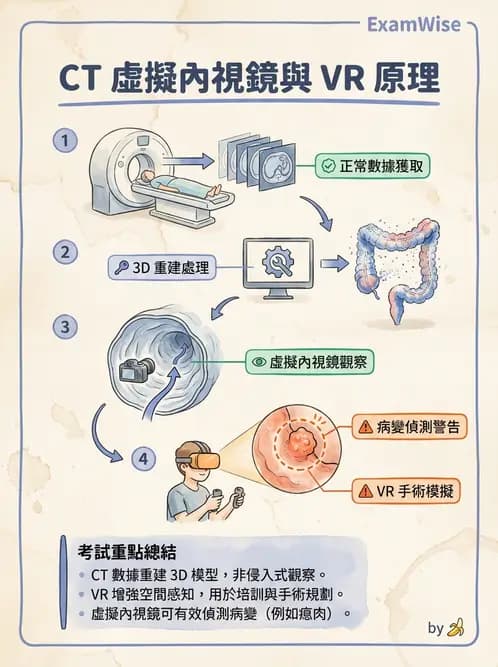 ExamWise

CT 虛擬內視鏡與 VR 原理

1
正常數據獲取

2
3D 重建處理

3
虛擬內視鏡觀察

4
病變偵測警告
VR 手術模擬

考試重點總結
• CT 數據重建 3D 模型，非侵入式觀察。
• VR 增強空間感知，用於培訓與手術規劃。
• 虛擬內視鏡可有效偵測病變（例如瘜肉）。

by