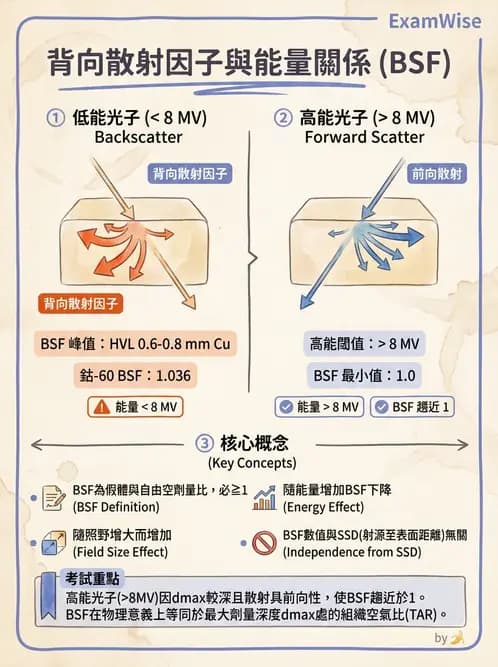 ExamWise

背向散射因子與能量關係 (BSF)

① 低能光子 (< 8 MV)
Backscatter

背向散射因子

背向散射因子

BSF 峰值：HVL 0.6-0.8 mm Cu

鈷-60 BSF：1.036

能量 < 8 MV

② 高能光子 (> 8 MV)
Forward Scatter

前向散射

高能閾值：> 8 MV

BSF 最小值：1.0

能量 > 8 MV

BSF 趨近 1

③ 核心概念
(Key Concepts)

BSF為假體與自由空劑量比，必≧1
(BSF Definition)

隨能量增加BSF下降
(Energy Effect)

隨照野增大而增加
(Field Size Effect)

BSF數值與SSD(射源至表面距離)無關
(Independence from SSD)

考試重點
高能光子(>8MV)因dmax較深且散射具前向性，使BSF趨近於1。
BSF在物理意義上等同於最大劑量深度dmax處的組織空氣比(TAR)。

by