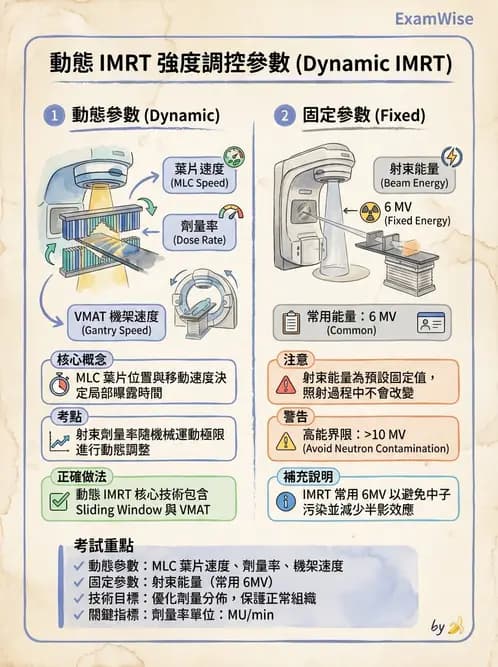 ExamWise

動態 IMRT 強度調控參數 (Dynamic IMRT)

1 動態參數 (Dynamic)

葉片速度
(MLC Speed)

劑量率
(Dose Rate)

VMAT 機架速度
(Gantry Speed)

核心概念
MLC 葉片位置與移動速度決定局部曝露時間

考點
射束劑量率隨機械運動極限進行動態調整

正確做法
動態 IMRT 核心技術包含 Sliding Window 與 VMAT

2 固定參數 (Fixed)

射束能量
(Beam Energy)

6 MV
(Fixed Energy)

常用能量：6 MV
(Common)

注意
射束能量為預設固定值，照射過程中不會改變

警告
高能界限：>10 MV
(Avoid Neutron Contamination)

補充說明
IMRT 常用 6MV 以避免中子污染並減少半影效應

考試重點
✓ 動態參數：MLC 葉片速度、劑量率、機架速度
✓ 固定參數：射束能量（常用 6MV）
✓ 技術目標：優化劑量分佈，保護正常組織
✓ 關鍵指標：劑量率單位：MU/min

by