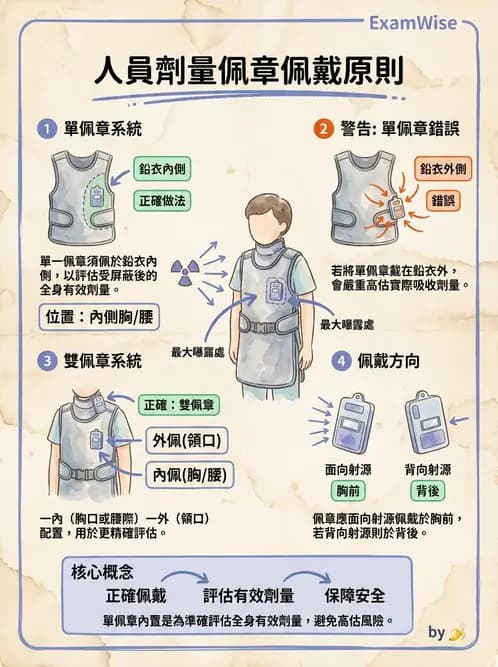 ExamWise

人員劑量佩章佩戴原則

1 單佩章系統

鉛衣內側

正確做法

單一佩章須佩於鉛衣內側，以評估受屏蔽後的全身有效劑量。

位置：內側胸/腰

2 警告: 單佩章錯誤

鉛衣外側

錯誤

若將單佩章戴在鉛衣外，會嚴重高估實際吸收劑量。

最大曝露處

最大曝露處

3 雙佩章系統

正確：雙佩章

外佩(領口)

內佩(胸/腰)

一內（胸口或腰際）一外（領口）配置，用於更精確評估。

4 佩戴方向

面向射源

胸前

背向射源

背後

佩章應面向射源佩戴於胸前，若背向射源則於背後。

核心概念

正確佩戴 評估有效劑量 保障安全

單佩章內置是為準確評估全身有效劑量，避免高估風險。

by