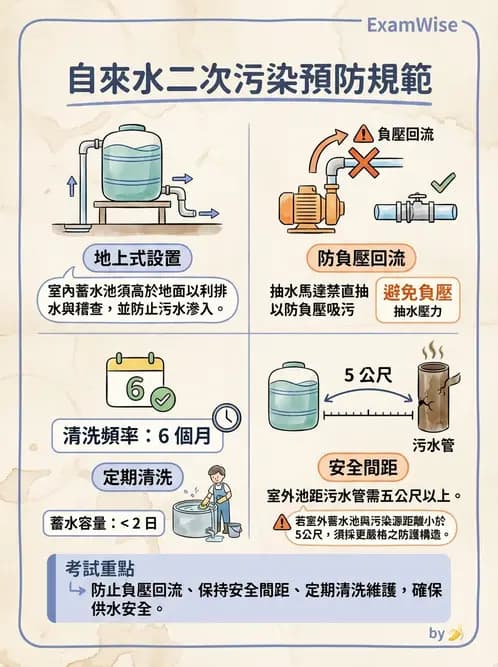 ExamWise

自來水二次污染預防規範

地上式設置

室內蓄水池須高於地面以利排水與稽查，並防止污水滲入。

負壓回流

防負壓回流

抽水馬達禁直抽以防負壓吸污

避免負壓
抽水壓力

6

清洗頻率：6 個月

定期清洗

蓄水容量：< 2 日

5 公尺

污水管

安全間距

室外池距污水管需五公尺以上。

若室外蓄水池與污染源距離小於5公尺，須採更嚴格之防護構造。

考試重點

防止負壓回流、保持安全間距、定期清洗維護，確保供水安全。

by