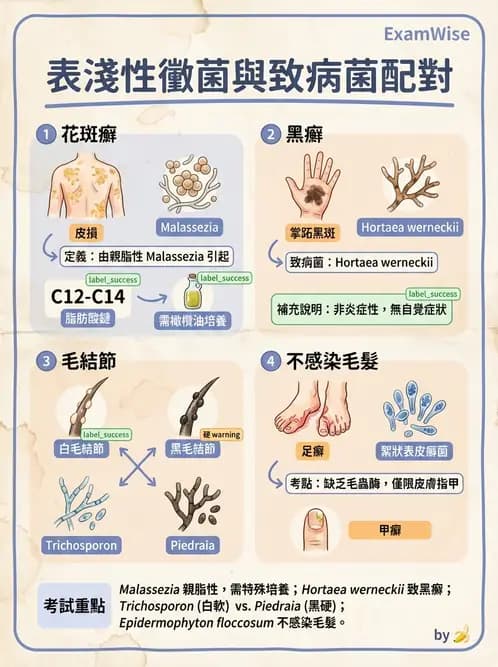 ExamWise

表淺性黴菌與致病菌配對

1 花斑癬

皮損

Malassezia

定義：由親脂性 Malassezia 引起

label_success

C12-C14

脂肪酸鏈

label_success

需橄欖油培養

2 黑癬

掌跖黑斑

Hortaea werneckii

致病菌：Hortaea werneckii

label_success

補充說明：非炎症性，無自覺症狀

3 毛結節

label_success

白毛結節

硬 warning

黑毛結節

Trichosporon

Piedraia

4 不感染毛髮

足癬

絮狀表皮癬菌

考點：缺乏毛蟲酶，僅限皮膚指甲

甲癬

考試重點

Malassezia 親脂性，需特殊培養；Hortaea werneckii 致黑癬；Trichosporon (白軟) vs. Piedraia (黑硬)；Epidermophyton floccosum 不感染毛髮。

by