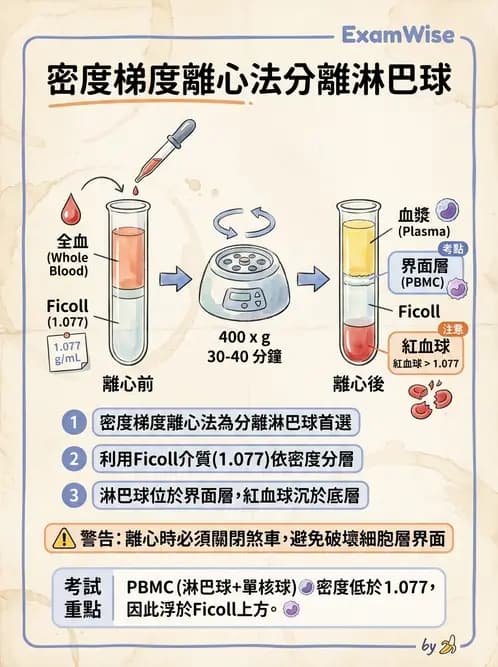 ExamWise

密度梯度離心法分離淋巴球

全血
(Whole Blood)

Ficoll
(1.077)

1.077 g/mL

離心前

400 x g
30-40 分鐘

血漿
(Plasma)

考點
界面層
(PBMC)

Ficoll

注意
紅血球
紅血球 > 1.077

離心後

1 密度梯度離心法為分離淋巴球首選

2 利用Ficoll介質(1.077)依密度分層

3 淋巴球位於界面層，紅血球沉於底層

警告：離心時必須關閉煞車，避免破壞細胞層界面

考試重點

PBMC (淋巴球+單核球) 密度低於1.077，因此浮於Ficoll上方。

by